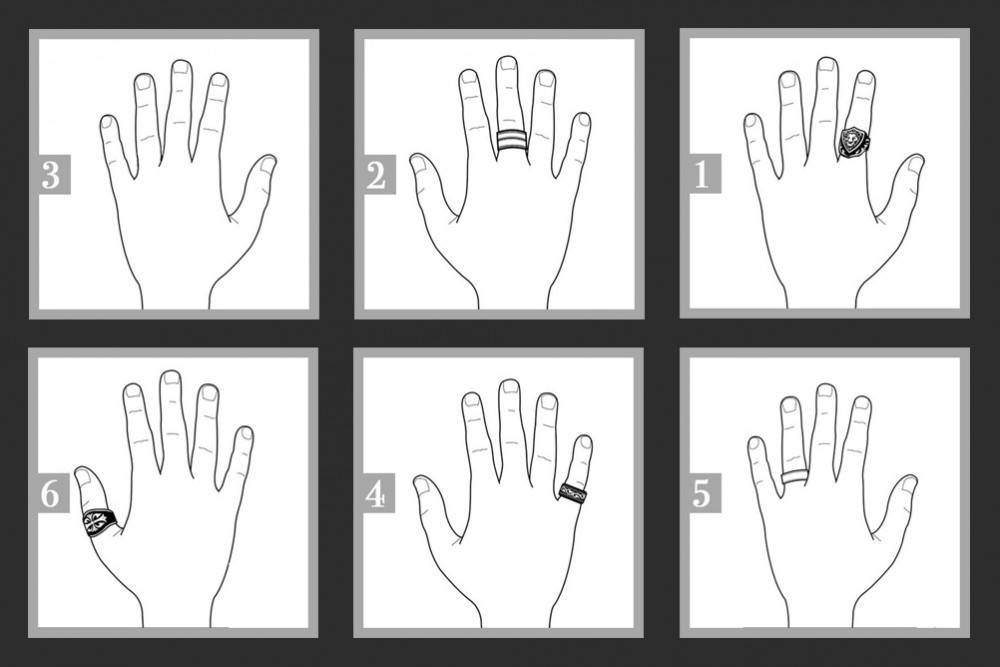 3

2

1

6

4

5